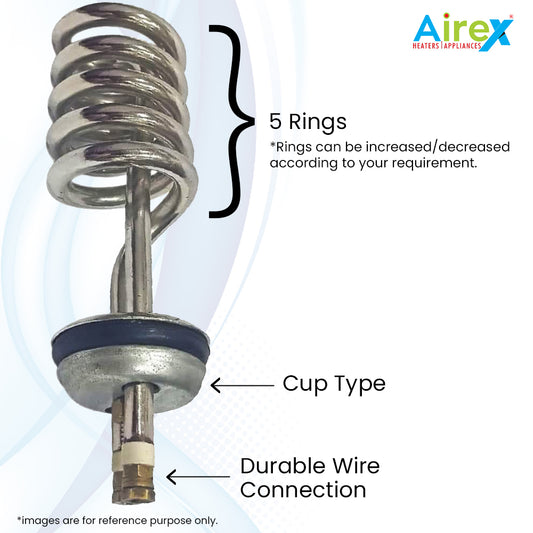 Airex®
HEATERS | APPLIANCES

5 Rings
*Rings can be increased/decreased according to your requirement.

Cup Type

Durable Wire Connection

*images are for reference purpose only.