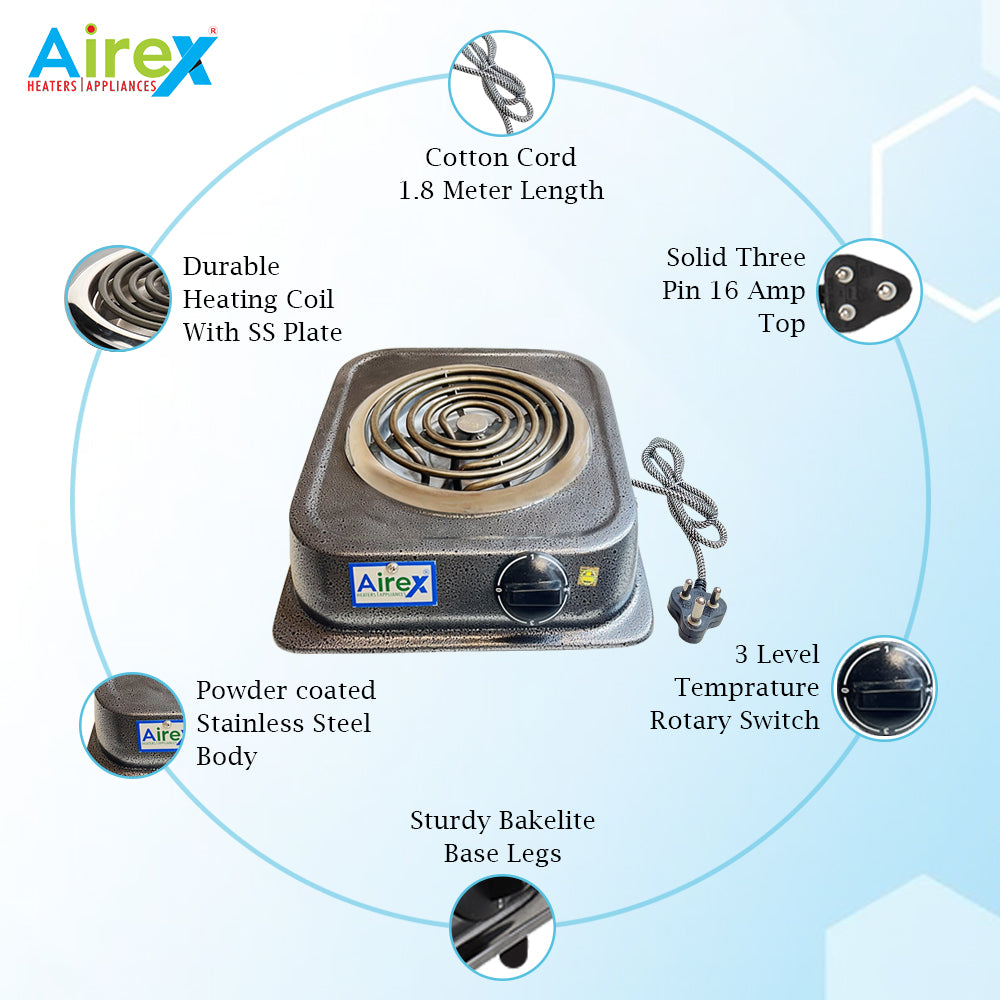 Airex®
HEATERS | APPLIANCES

Cotton Cord
1.8 Meter Length

Durable
Heating Coil
With SS Plate

Solid Three
Pin 16 Amp
Top

Airex
HEATERS | APPLIANCES

3 Level
Temprature
Rotary Switch

Powder coated
Stainless Steel
Body

Sturdy Bakelite
Base Legs